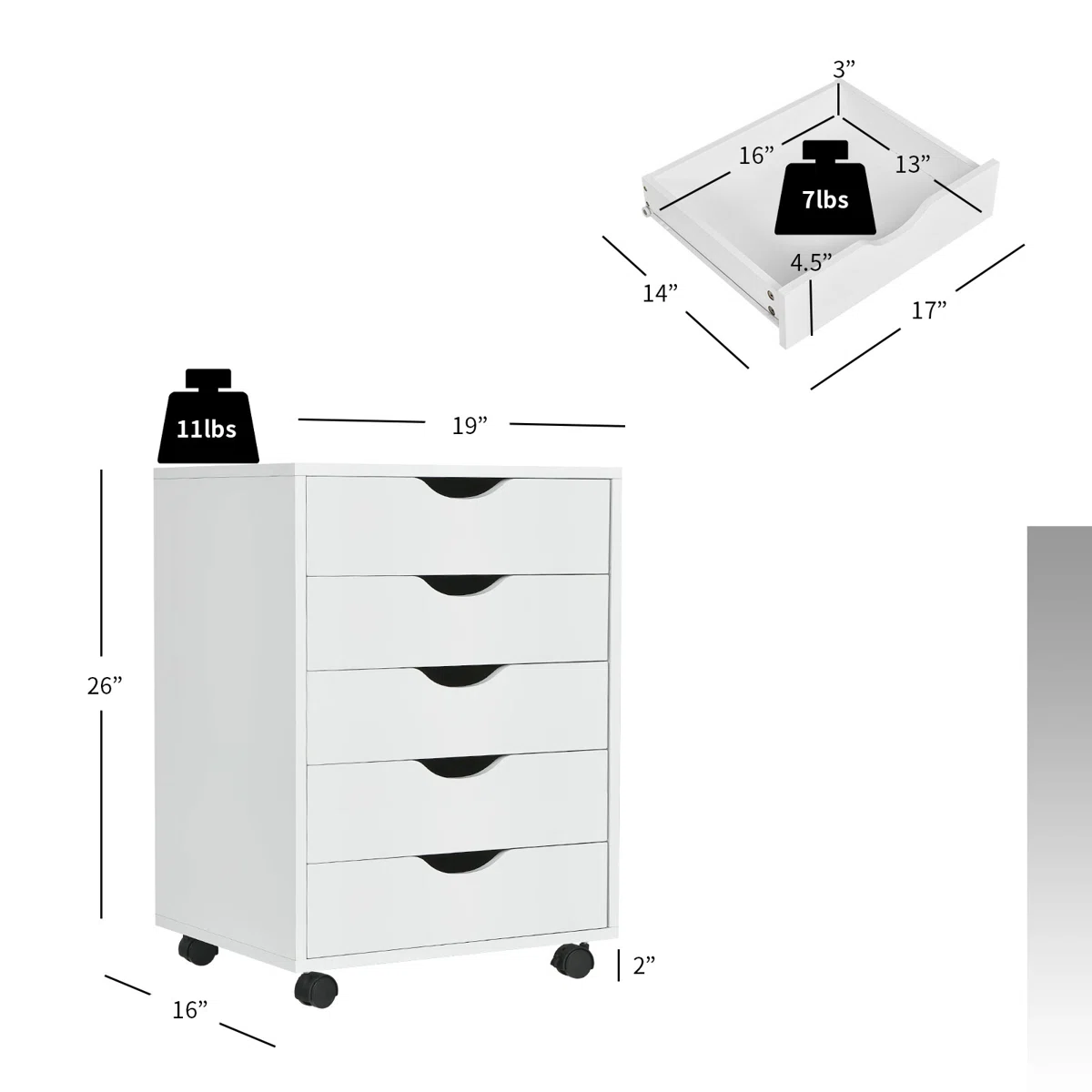 3”
16”
13”
7lbs
4.5”
14”
17”
11lbs
19”
26”
2”
16”